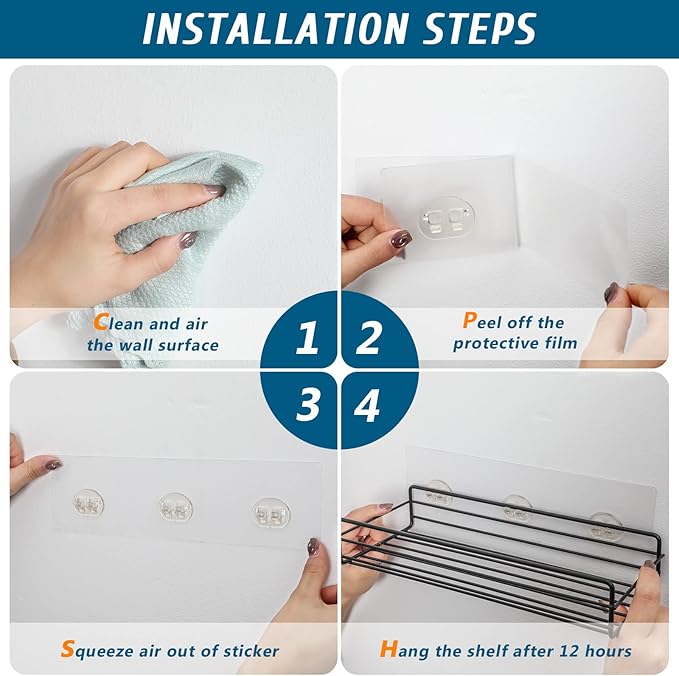 INSTALLATION STEPS

Clean and air the wall surface

1

2

Peel off the protective film

3

4

Squeeze air out of sticker

Hang the shelf after 12 hours